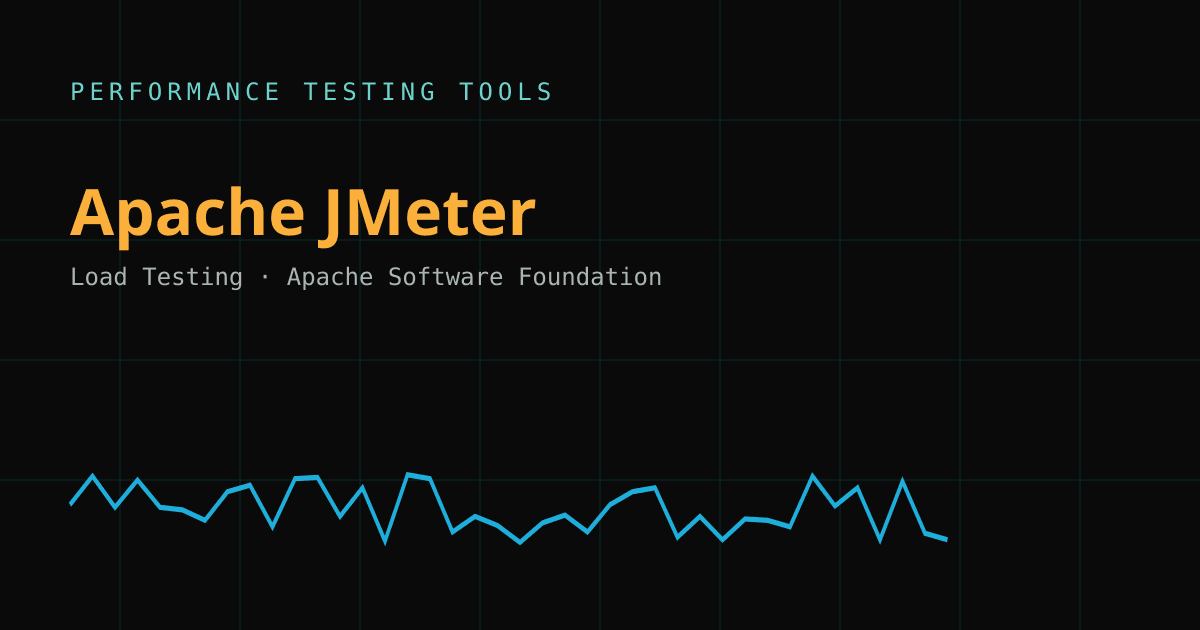 PERFORMANCE TESTING TOOLS

Apache JMeter

Load Testing · Apache Software Foundation